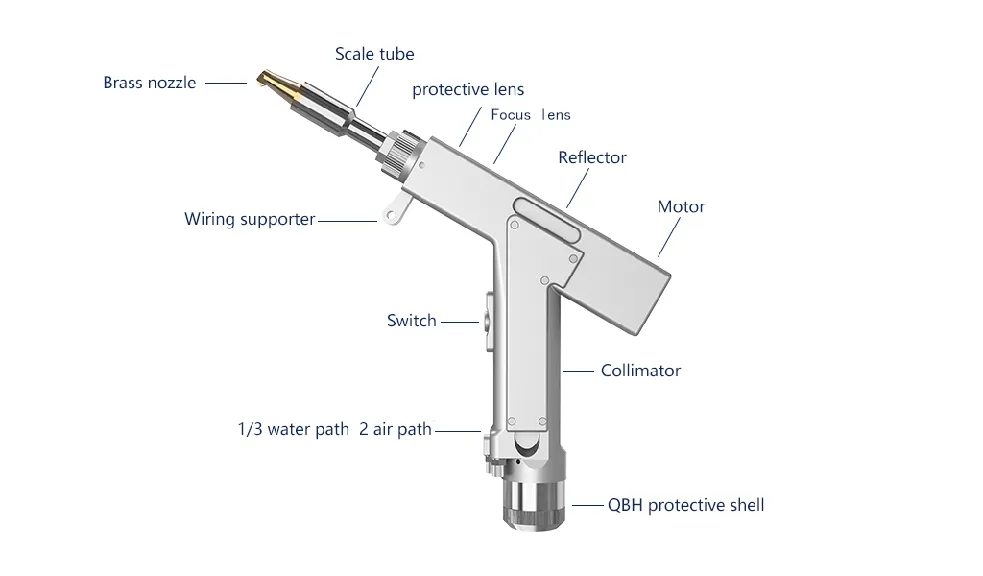 Scale tube

Brass nozzle

protective lens

Focus lens

Reflector

Motor

Wiring supporter

Switch

Collimator

1/3 water path 2 air path

QBH protective shell